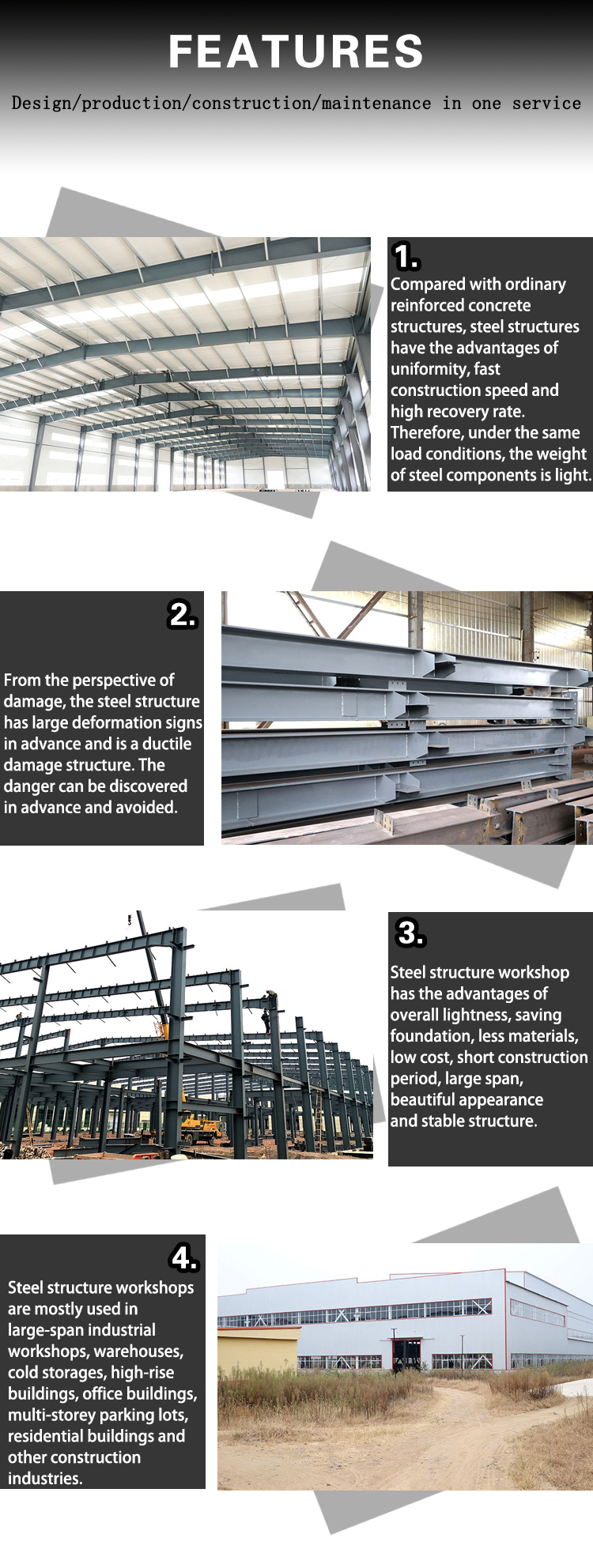 FEATURES

Design/production/construction/maintenance in one service

1.

Compared with ordinary reinforced concrete structures, steel structures have the advantages of uniformity, fast construction speed and high recovery rate. Therefore, under the same load conditions, the weight of steel components is light.

2.

From the perspective of damage, the steel structure has large deformation signs in advance and is a ductile damage structure. The danger can be discovered in advance and avoided.

3.

Steel structure workshop has the advantages of overall lightness, saving foundation, less materials, low cost, short construction period, large span, beautiful appearance and stable structure.

4.

Steel structure workshops are mostly used in large-span industrial workshops, warehouses, cold storages, high-rise buildings, office buildings, multi-storey parking lots, residential buildings and other construction industries.